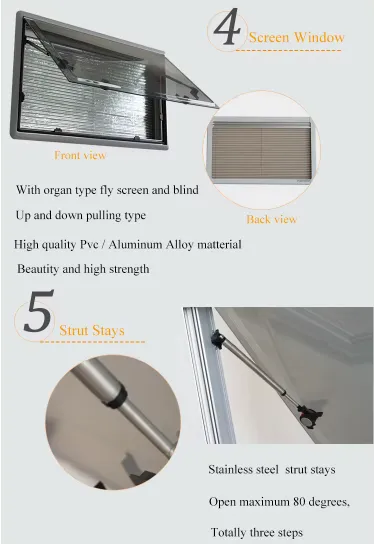 4 Screen Window

Front view

Back view

With organ type fly screen and blind

Up and down pulling type

High quality Pvc / Aluminum Alloy matterial

Beautity and high strength

5 Strut Stays

Stainless steel strut stays

Open maximum 80 degrees,

Totally three steps